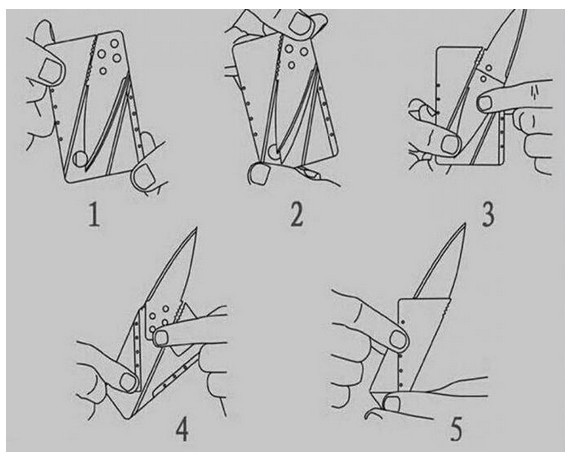 1

2

3

4

5